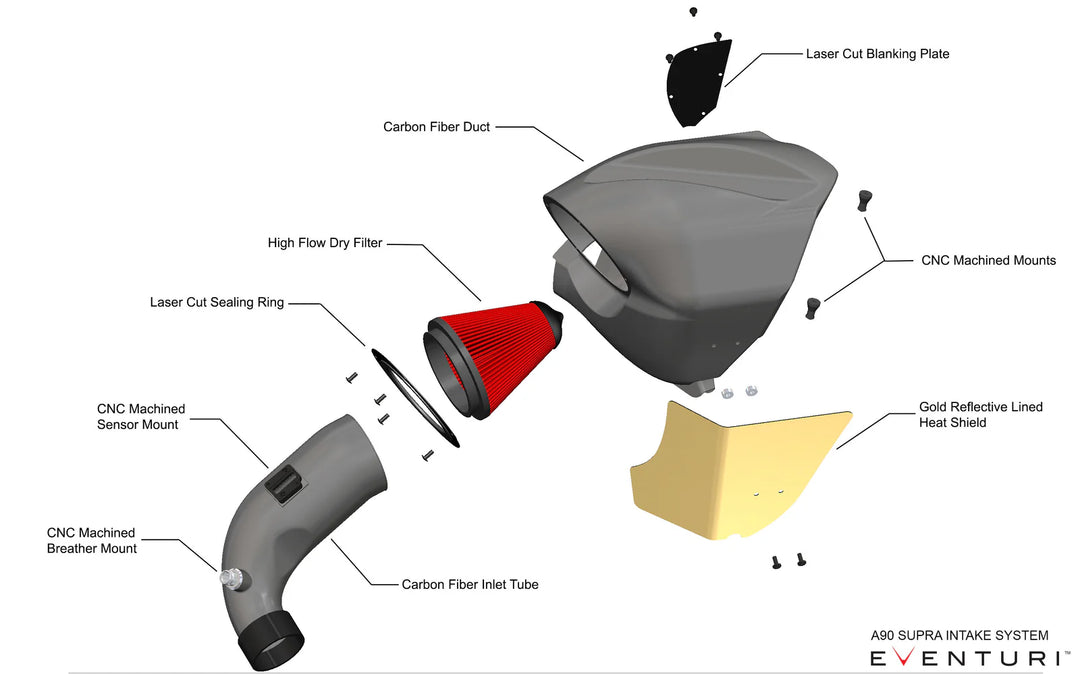 Laser Cut Blanking Plate

Carbon Fiber Duct

High Flow Dry Filter

CNC Machined Mounts

Laser Cut Sealing Ring

CNC Machined Sensor Mount

Gold Reflective Lined Heat Shield

CNC Machined Breather Mount

Carbon Fiber Inlet Tube

A90 SUPRA INTAKE SYSTEM

EVENTURI™